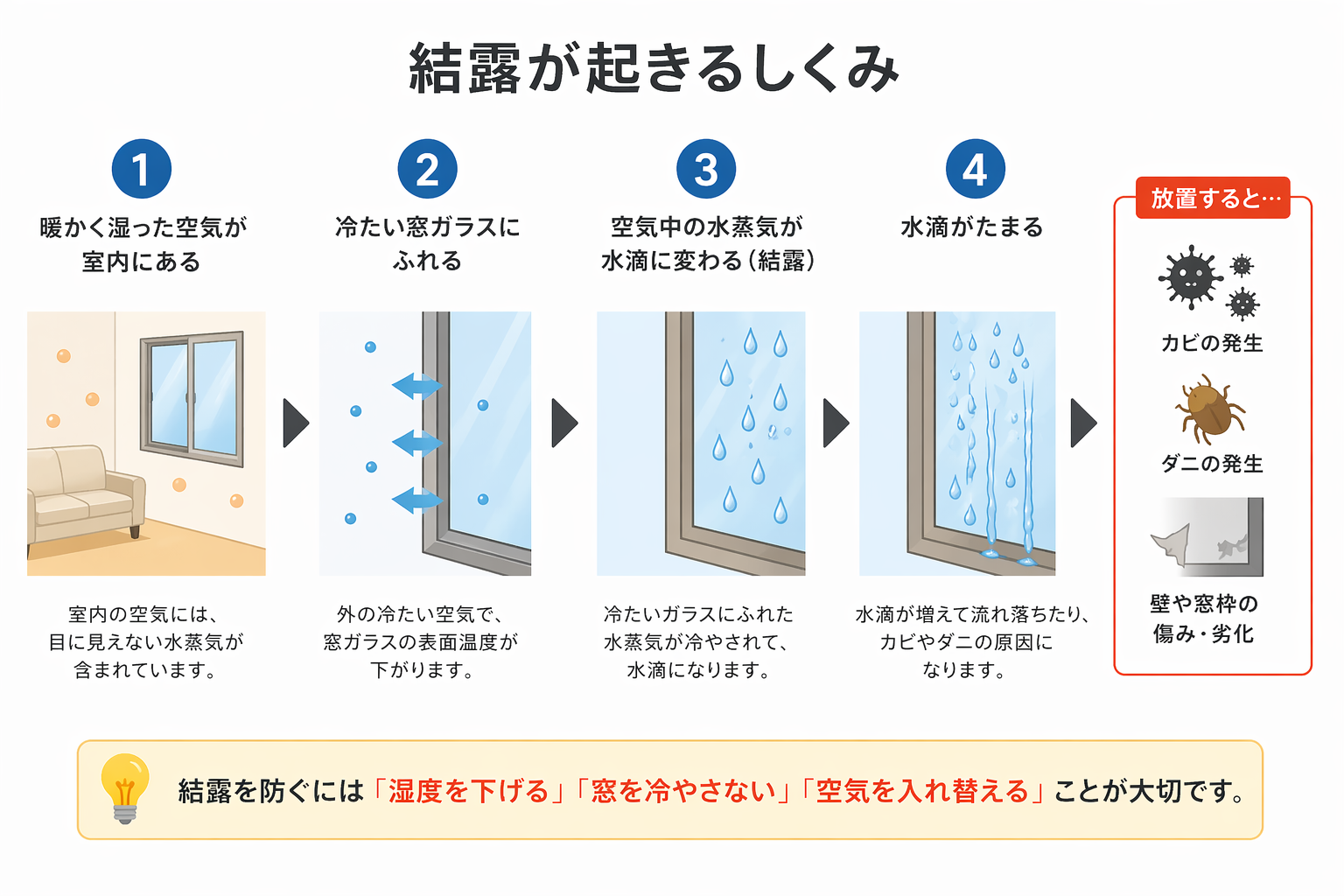 結露が起きるしくみ

1
暖かく湿った空気が室内にある

室内の空気には、目に見えない水蒸気が含まれています。

2
冷たい窓ガラスにふれる

外の冷たい空気で、窓ガラスの表面温度が下がります。

3
空気中の水蒸気が水滴に変わる（結露）

冷たいガラスにふれた水蒸気が冷やされて、水滴になります。

4
水滴がたまる

水滴が増えて流れ落ちたり、カビやダニの原因になります。

放置すると…

カビの発生

ダニの発生

壁や窓枠の傷み・劣化

結露を防ぐには「湿度を下げる」「窓を冷やさない」「空気を入れ替える」ことが大切です。